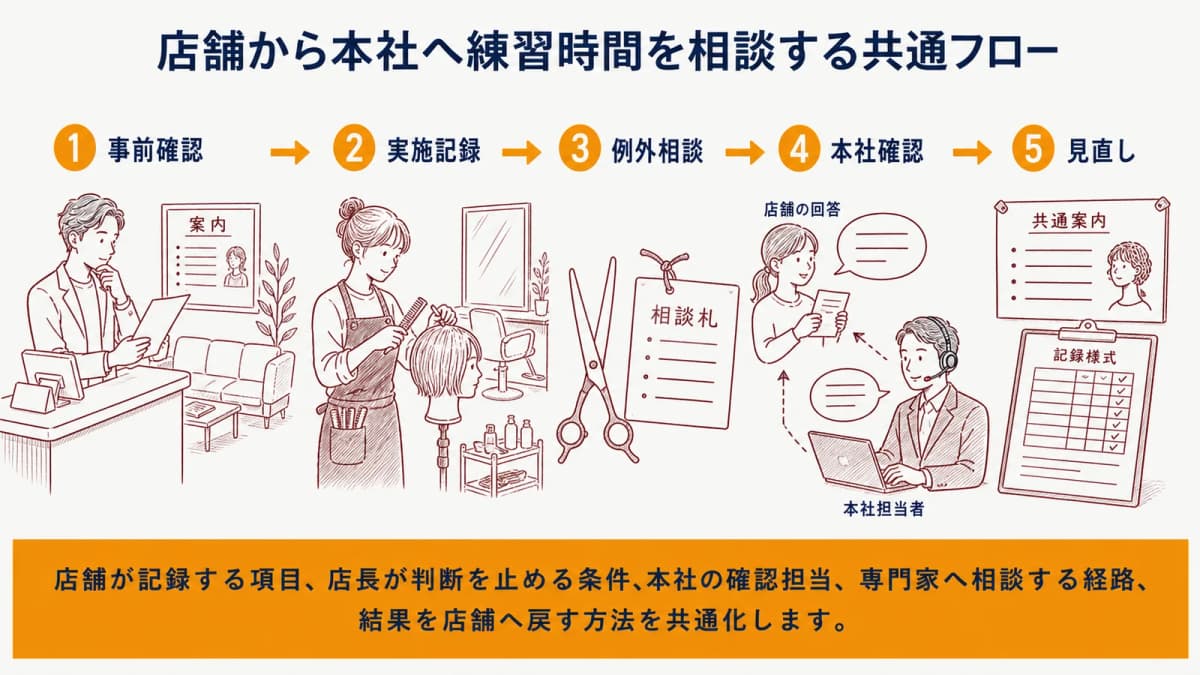 店舗から本社へ練習時間を相談する共通フロー

1 事前確認 → 2 実施記録 → 3 例外相談 → 4 本社確認 → 5 見直し

案内

相談札

店舗の回答

本社担当者

共通案内

記録様式

店舗が記録する項目、店長が判断を止める条件、本社の確認担当、専門家へ相談する経路、結果を店舗へ戻す方法を共通化します。