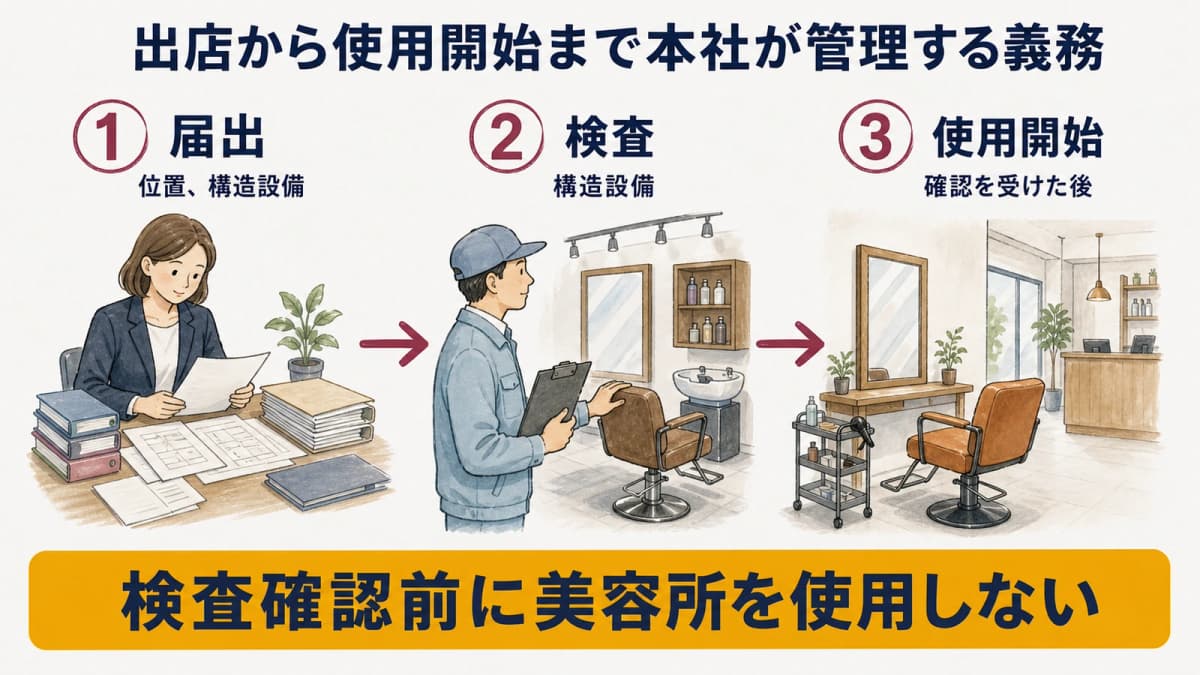 出店から使用開始まで本社が管理する義務

① 届出
位置、構造設備

② 検査
構造設備

③ 使用開始
確認を受けた後

検査確認前に美容所を使用しない